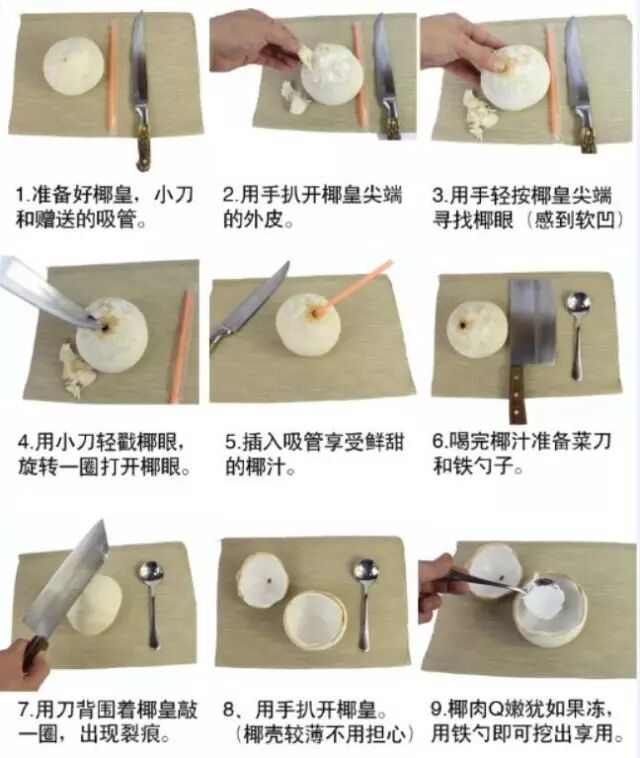 1.准备好椰皇，小刀和赠送的吸管。

2.用手扒开椰皇尖端的外皮。

3.用手轻按椰皇尖端寻找椰眼（感到软凹）

4.用小刀轻戳椰眼，旋转一圈打开椰眼。

5.插入吸管享受鲜甜的椰汁。

6.喝完椰汁准备菜刀和铁勺子。

7.用刀背围着椰皇敲一圈，出现裂痕。

8、用手扒开椰皇。（椰壳较薄不用担心）

9.椰肉Q嫩犹如果冻，用铁勺即可挖出享用。