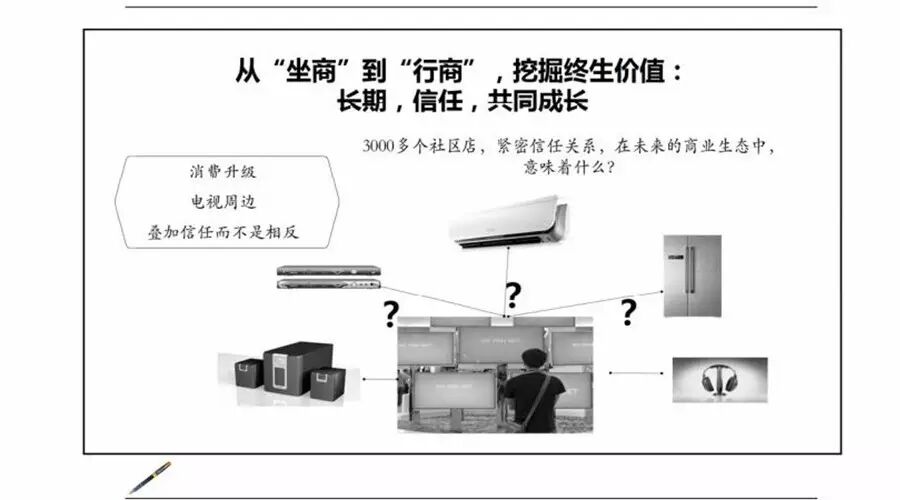 从“坐商”到“行商”，挖掘终生价值：
长期，信任，共同成长

3000多个社区店，紧密信任关系，在未来的商业生态中，意味着什么？

消费升级
电视周边
叠加信任而不是相反

?

?

?