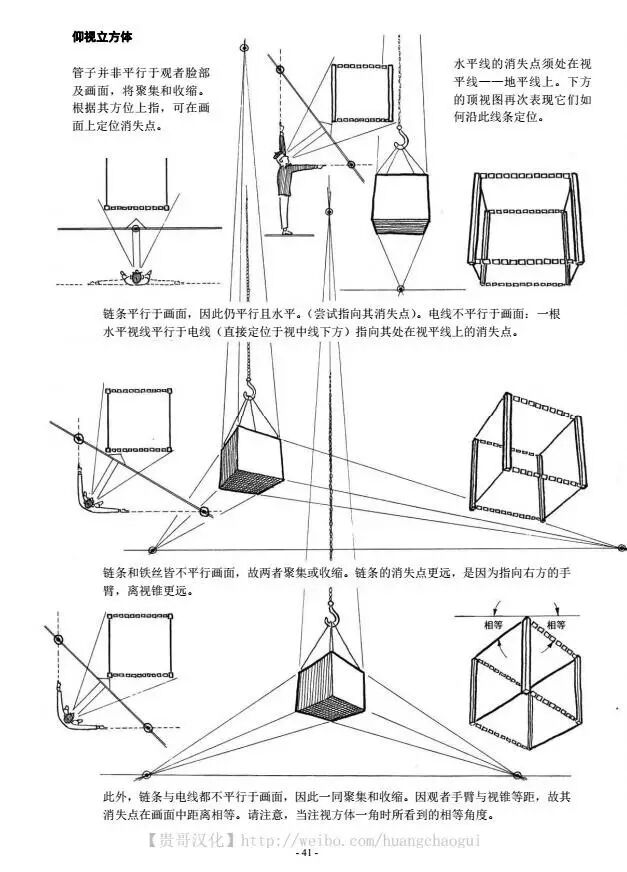 仰视立方体

管子并非平行于观者脸部及画面，将聚集和收缩。根据其方位上指，可在画面上定位消失点。

水平线的消失点须处在视平线——地平线上。下方的顶视图再次表现它们如何沿此线条定位。

链条平行于画面，因此仍平行且水平。（尝试指向其消失点）。电线不平行于画面：一根水平视线平行于电线（直接定位于视中线下方）指向其处在视平线上的消失点。

链条和铁丝皆不平行画面，故两者聚集或收缩。链条的消失点更远，是因为指向右方的手臂，离视锥更远。

相等

相等

此外，链条与电线都不平行于画面，因此一同聚集和收缩。因观者手臂与视锥等距，故其消失点在画面中距离相等。请注意，当注视方体一角时所看到的相等角度。

【贵哥汉化】http://weibo.com/huangchaogui

- 41 -