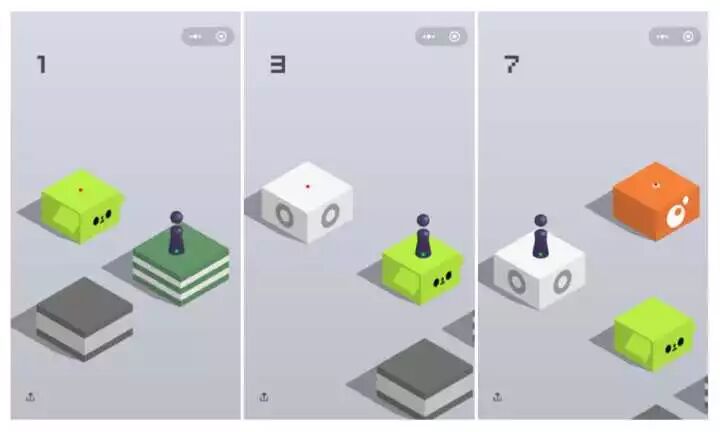 1

3

7