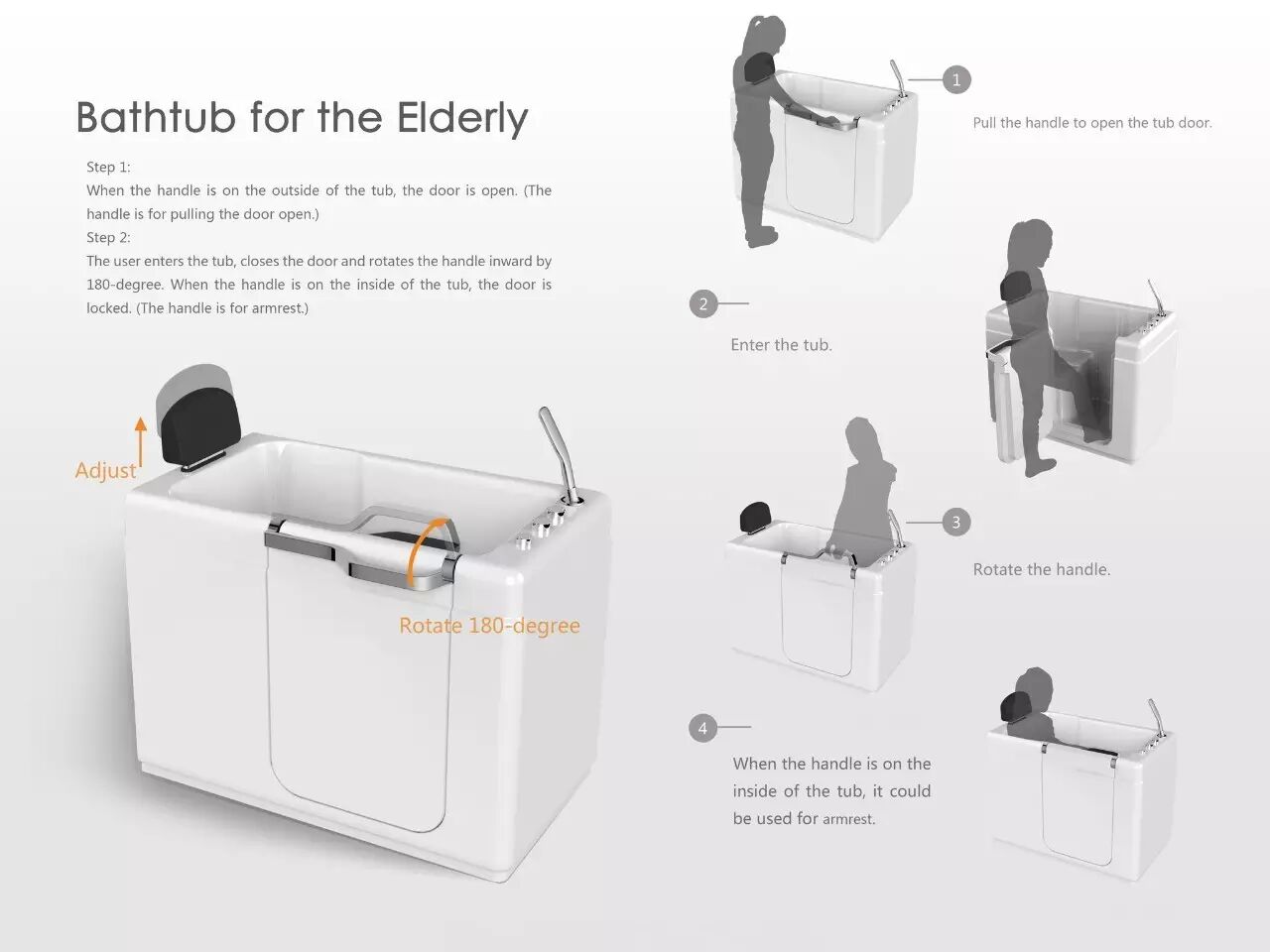 Bathtub for the Elderly

Step 1:
When the handle is on the outside of the tub, the door is open. (The handle is for pulling the door open.)
Step 2:
The user enters the tub, closes the door and rotates the handle inward by 180-degree. When the handle is on the inside of the tub, the door is locked. (The handle is for armrest.)

Adjust

Rotate 180-degree

1
Pull the handle to open the tub door.

2
Enter the tub.

3
Rotate the handle.

4
When the handle is on the inside of the tub, it could be used for armrest.