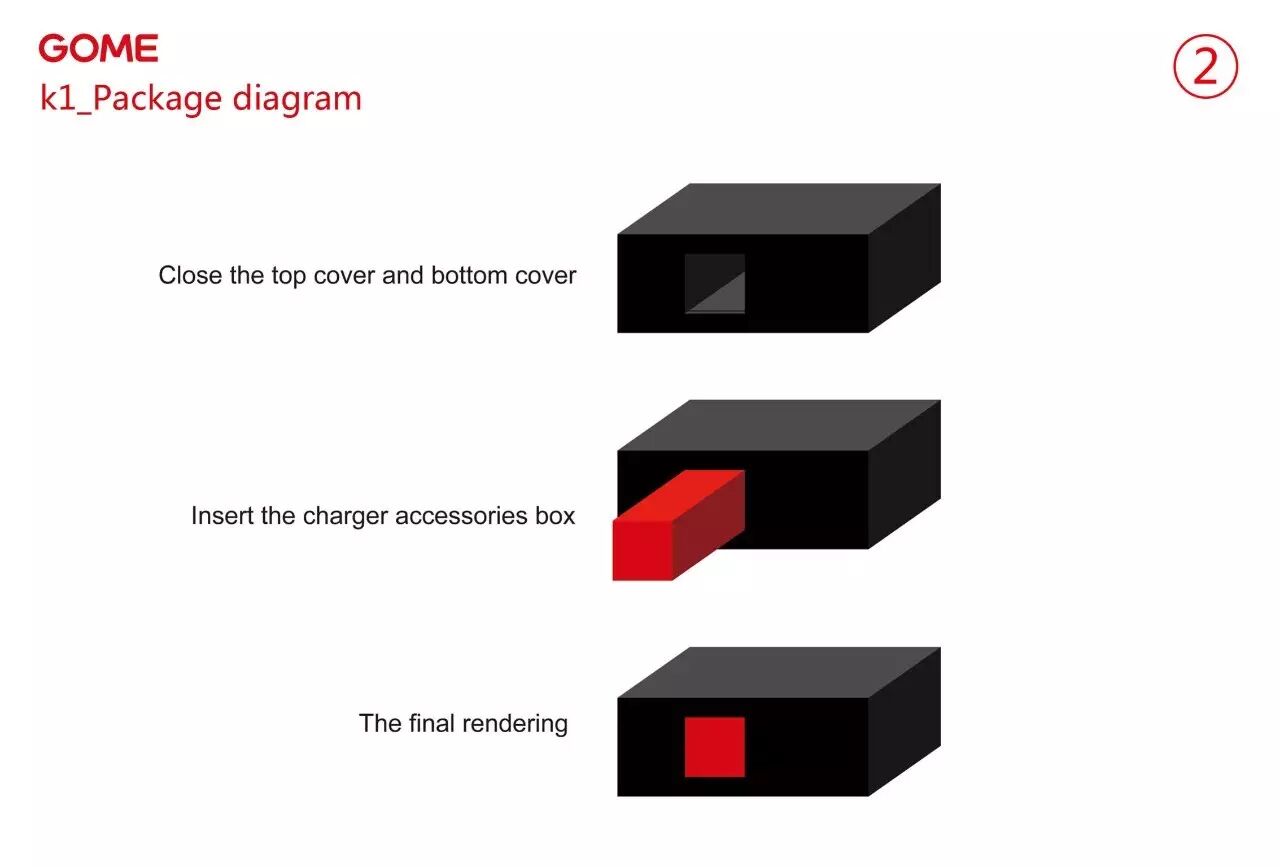 GOME
k1_Package diagram

②

Close the top cover and bottom cover

Insert the charger accessories box

The final rendering