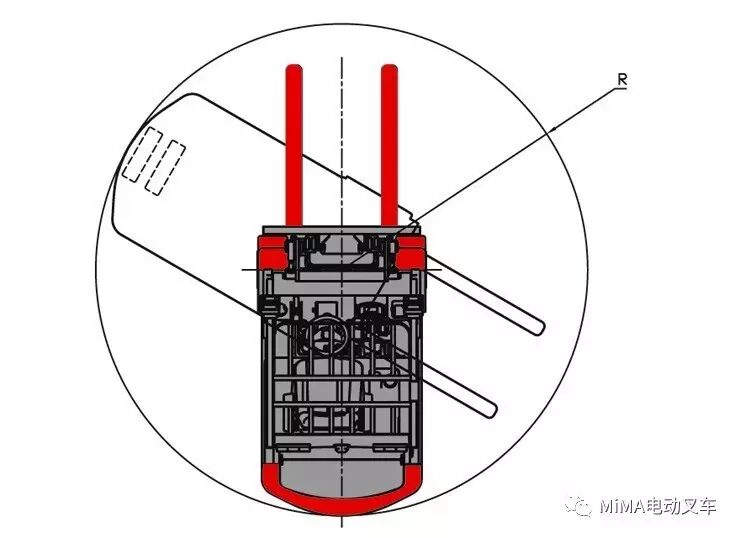 R

MiMA电动叉车