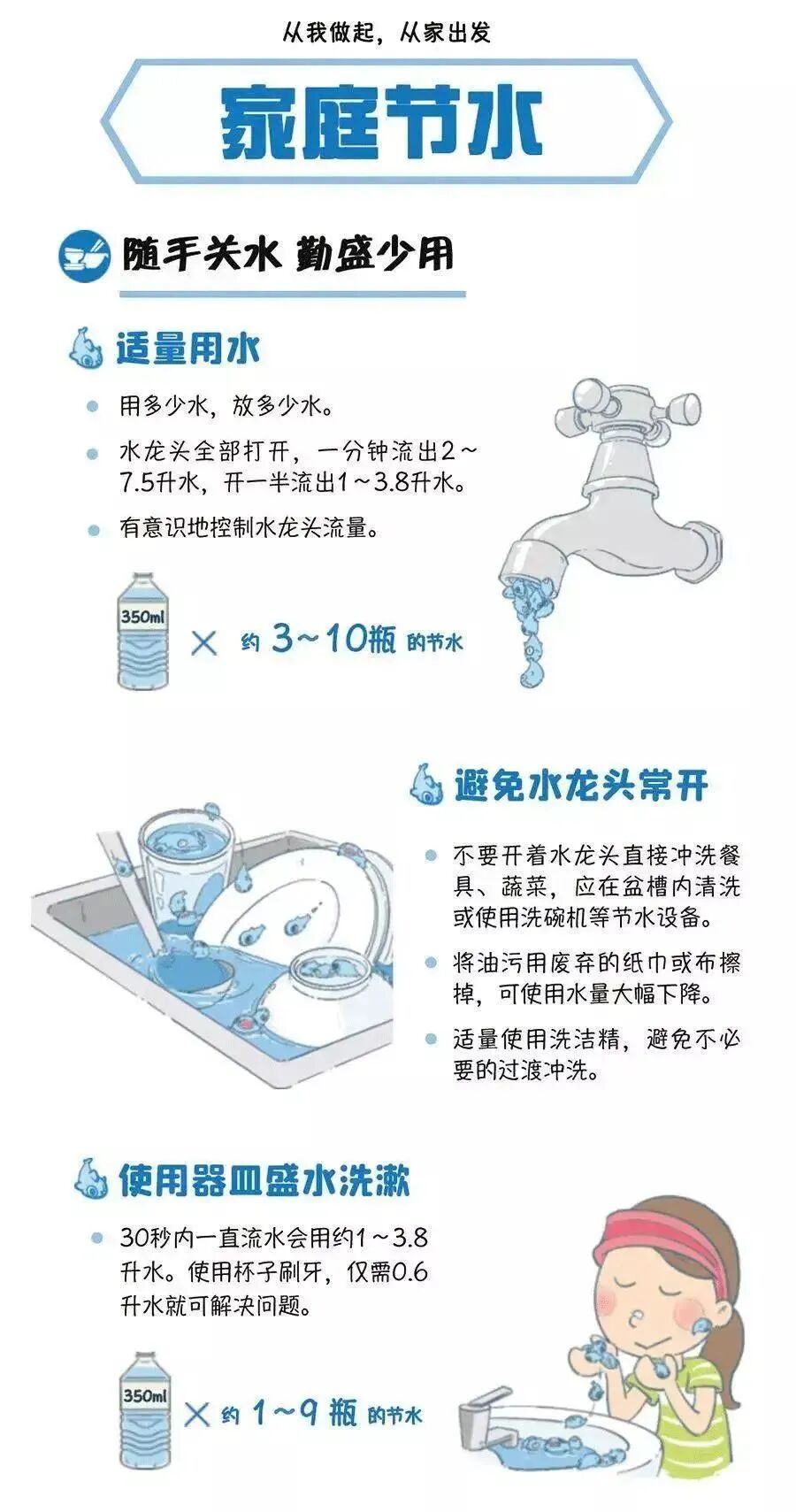 从我做起，从家出发

家庭节水

随手关水 勤盛少用

适量用水

用多少水，放多少水。

水龙头全部打开，一分钟流出2～7.5升水，开一半流出1～3.8升水。

有意识地控制水龙头流量。

350ml × 约 3～10瓶 的节水

避免水龙头常开

不要开着水龙头直接冲洗餐具、蔬菜，应在盆槽内清洗或使用洗碗机等节水设备。

将油污用废弃的纸巾或布擦掉，可使用水量大幅下降。

适量使用洗洁精，避免不必要的过渡冲洗。

使用器皿盛水洗漱

30秒内一直流水会用约1～3.8升水。使用杯子刷牙，仅需0.6升水就可解决问题。

350ml × 约 1～9 瓶 的节水