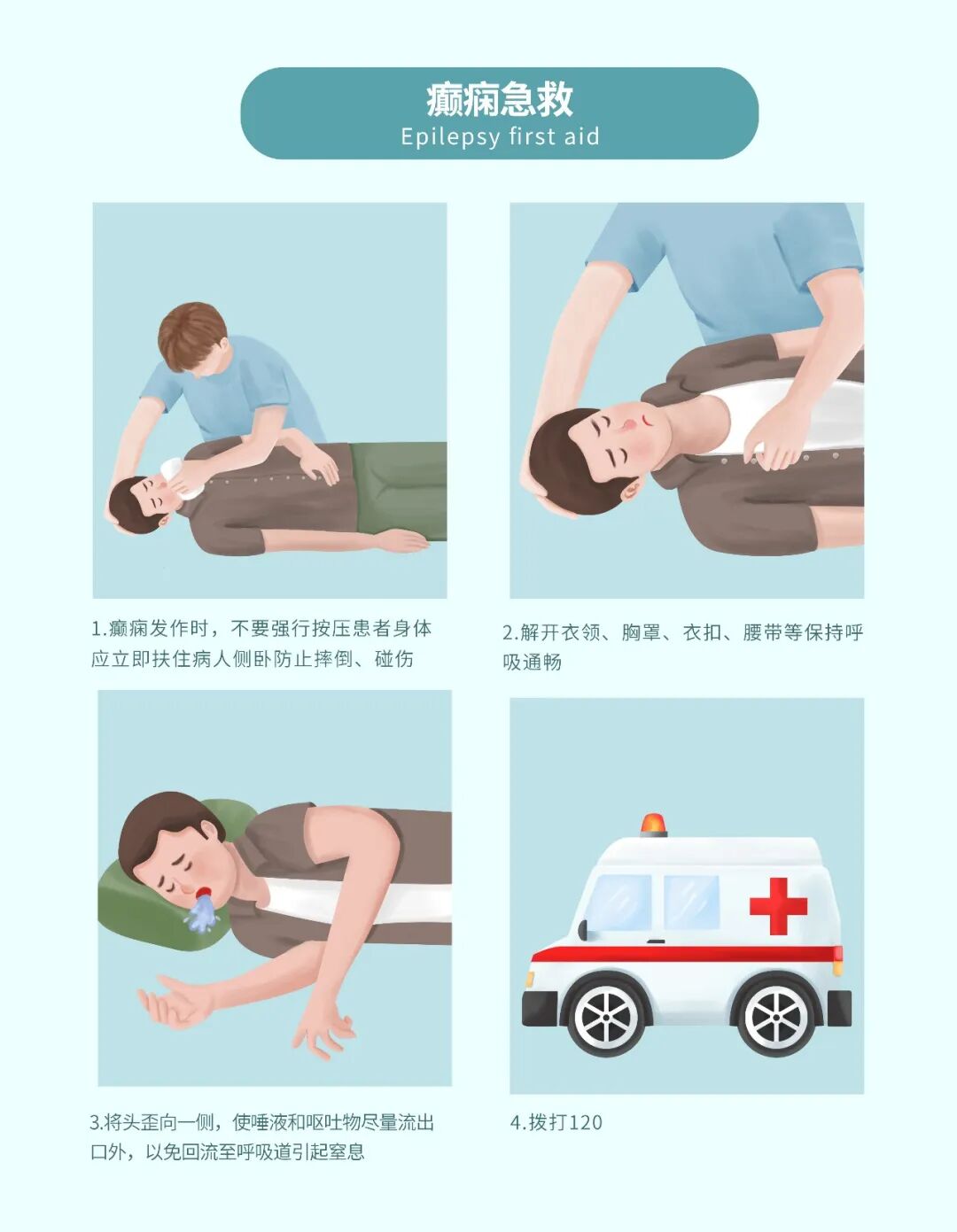 癫痫急救
Epilepsy first aid

1.癫痫发作时，不要强行按压患者身体应立即扶住病人侧卧防止摔倒、碰伤

2.解开衣领、胸罩、衣扣、腰带等保持呼吸通畅

3.将头歪向一侧，使唾液和呕吐物尽量流出口外，以免回流至呼吸道引起窒息

4.拨打120