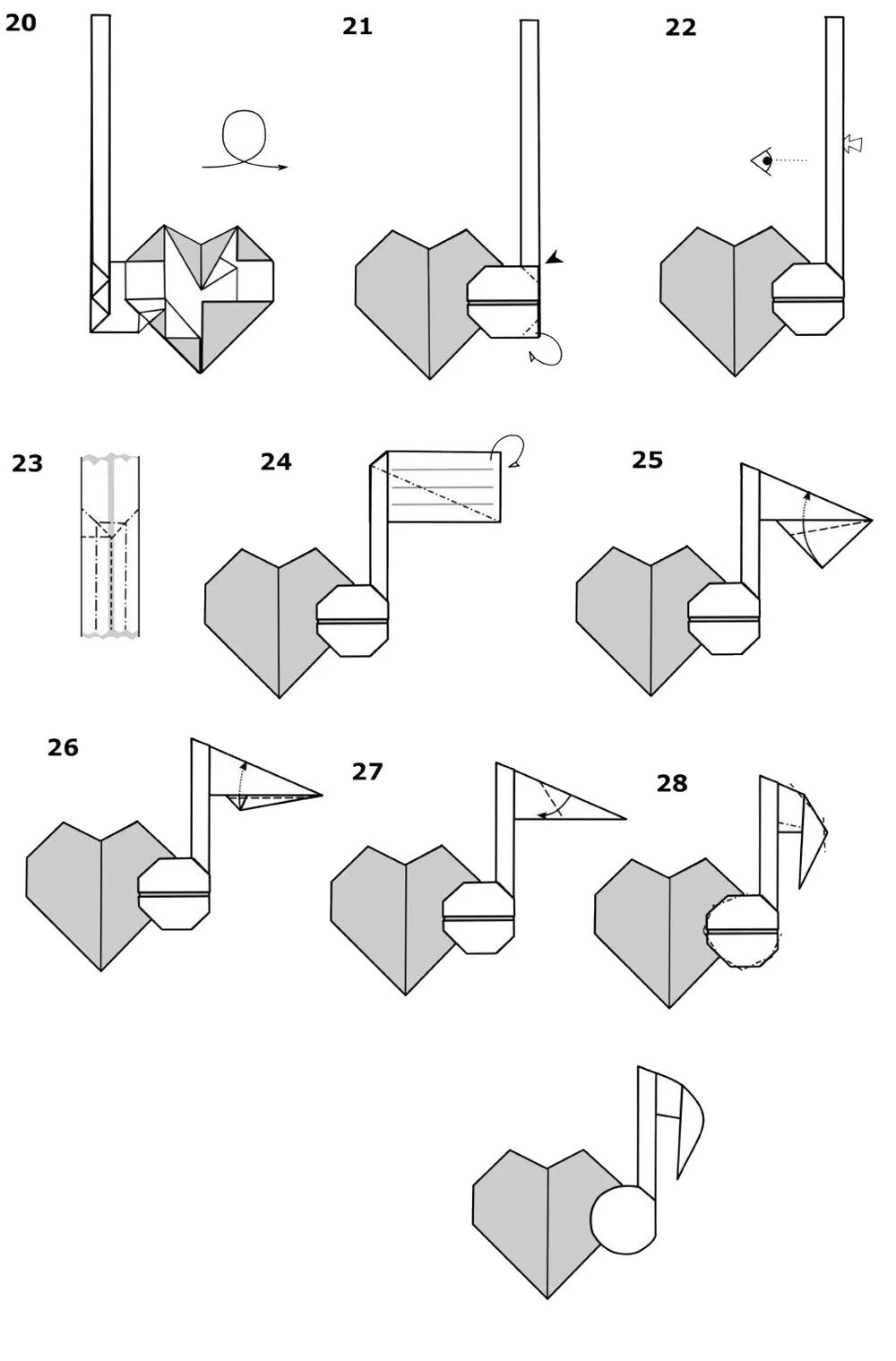 20

21

22

23

24

25

26

27

28