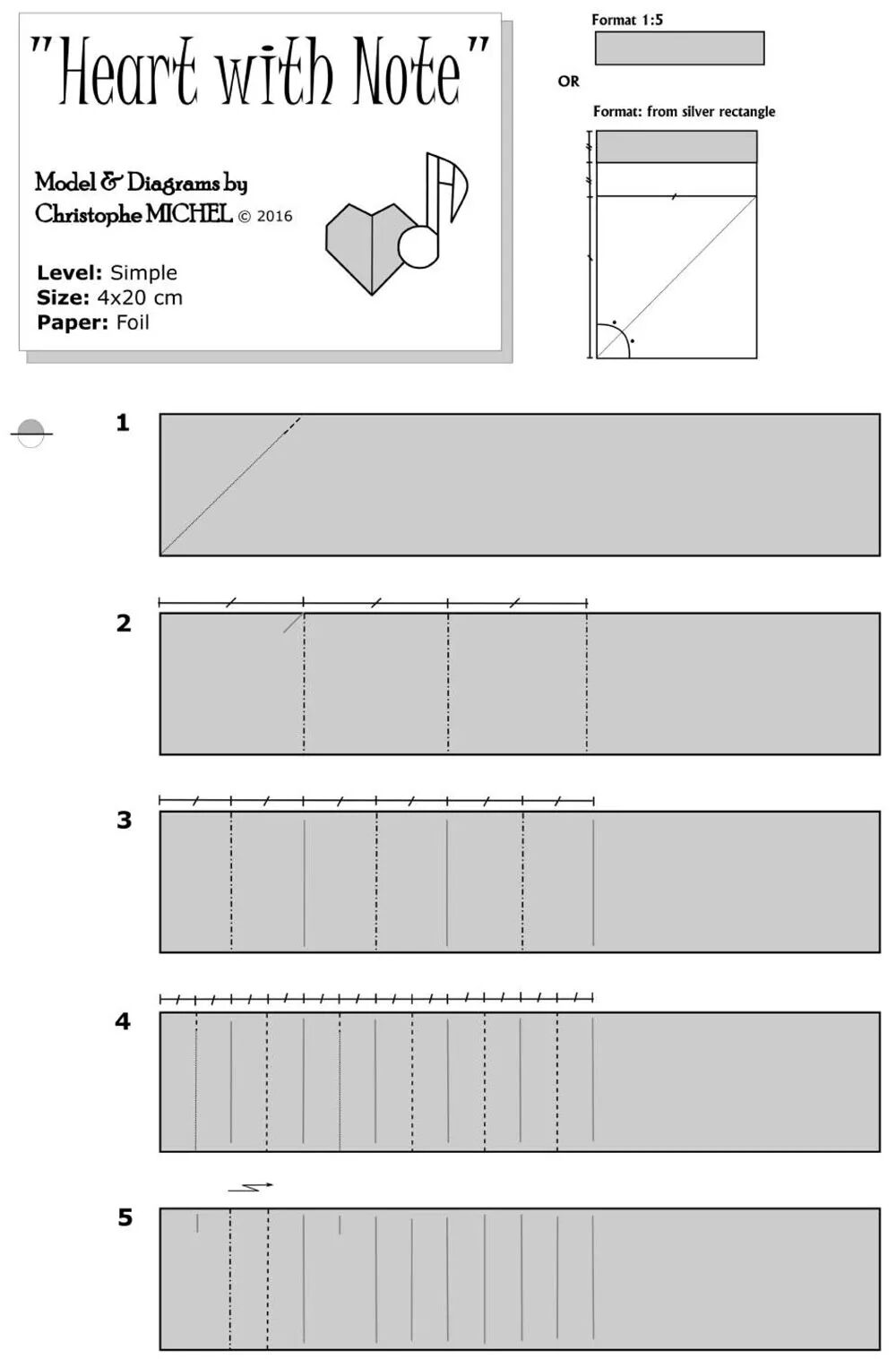 "Heart with Note"

Model & Diagrams by
Christophe MICHEL © 2016

Level: Simple
Size: 4x20 cm
Paper: Foil

Format 1:5

OR

Format: from silver rectangle

1

2

3

4

5