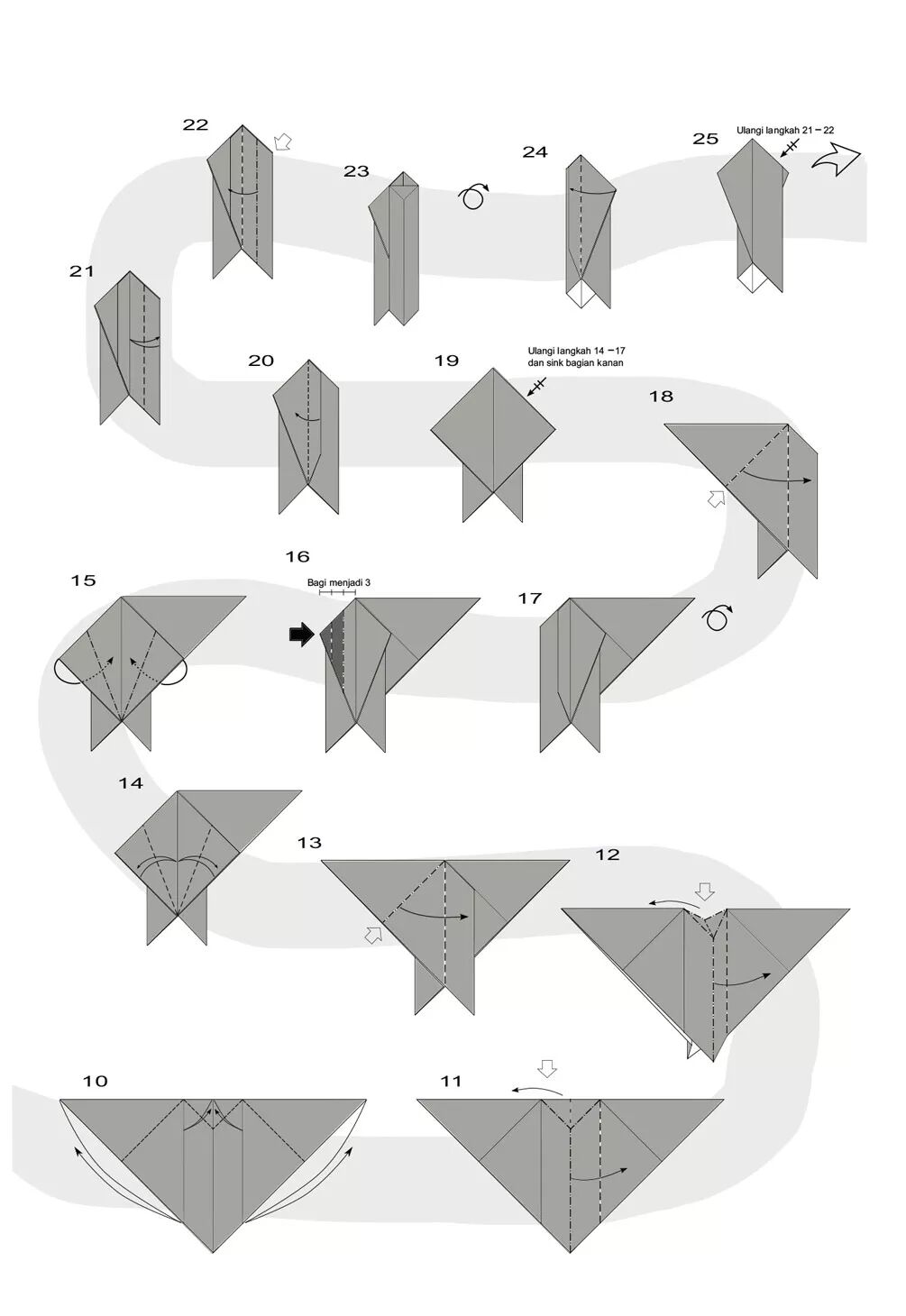 22

23

24

25

Ulangi langkah 21 – 22

21

20

19

Ulangi langkah 14 – 17 dan sink bagian kanan

18

15

16

Bagi menjadi 3

17

14

13

12

10

11