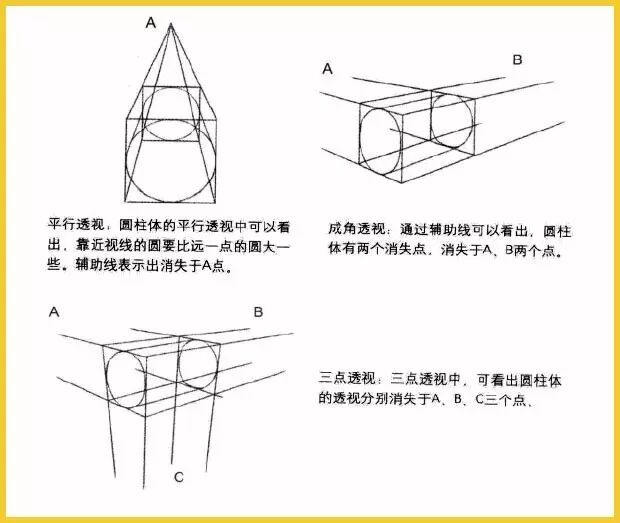 A

平行透视，圆柱体的平行透视中可以看出，靠近视线的圆要比远一点的圆大一些。辅助线表示出消失于A点。

A

B

成角透视：通过辅助线可以看出，圆柱体有两个消失点，消失于A、B两个点。

A

B

C

三点透视：三点透视中，可看出圆柱体的透视分别消失于A、B、C三个点。