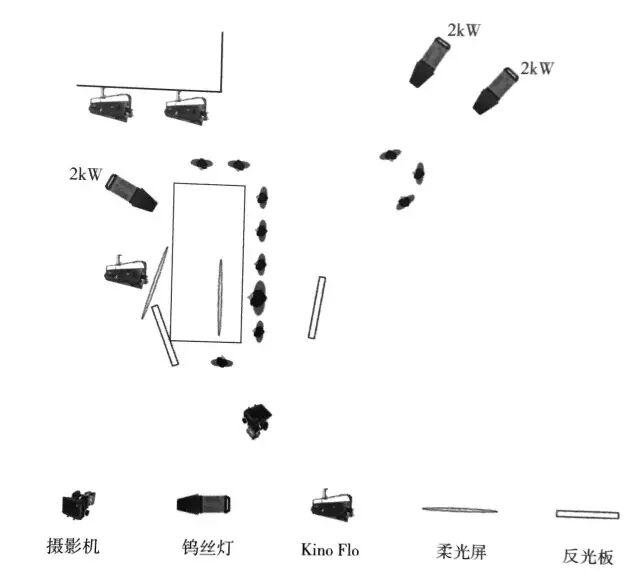 2kW
2kW
2kW

摄影机
钨丝灯
Kino Flo
柔光屏
反光板