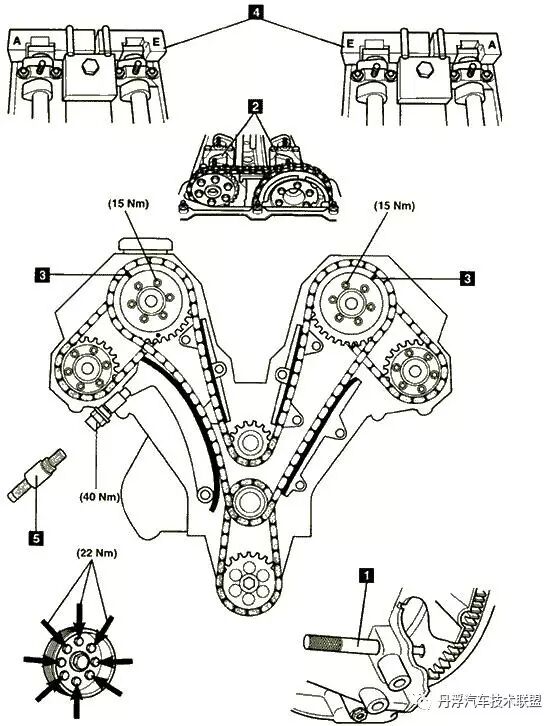 4
A
E
E
A
2
(15 Nm)
(15 Nm)
3
3
(40 Nm)
5
(22 Nm)
1
丹浮汽车技术联盟