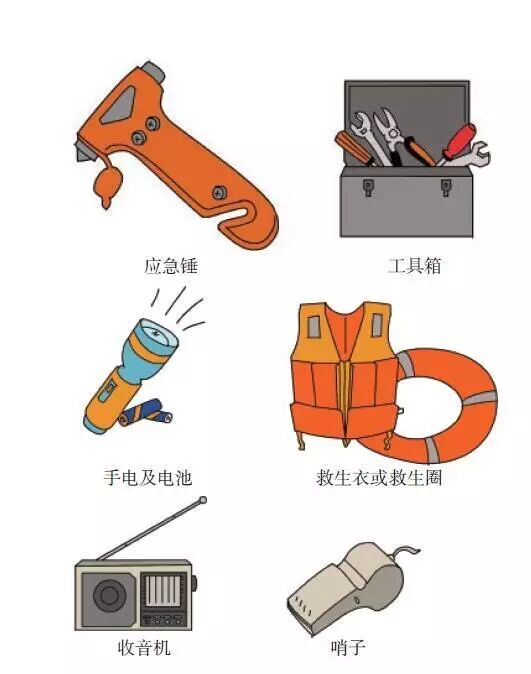 应急锤

工具箱

手电及电池

救生衣或救生圈

收音机

哨子