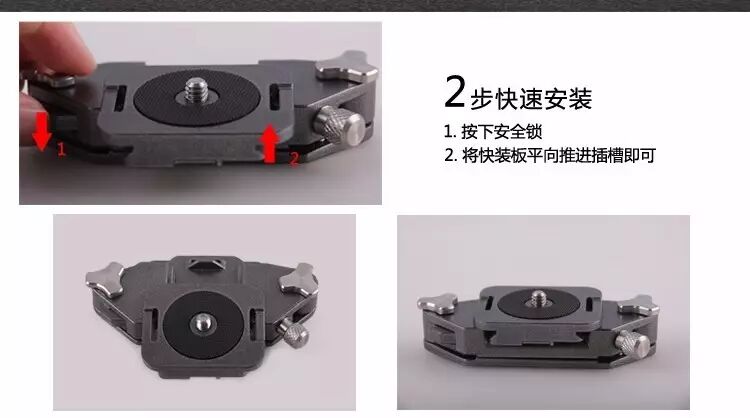 1

2

2步快速安装

1. 按下安全锁

2. 将快装板平向推进插槽即可