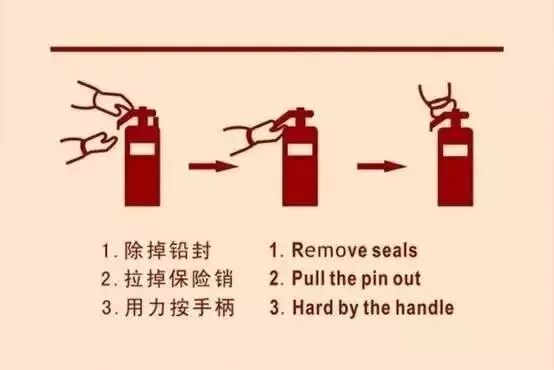 1. 除掉铅封
2. 拉掉保险销
3. 用力按手柄

1. Remove seals
2. Pull the pin out
3. Hard by the handle