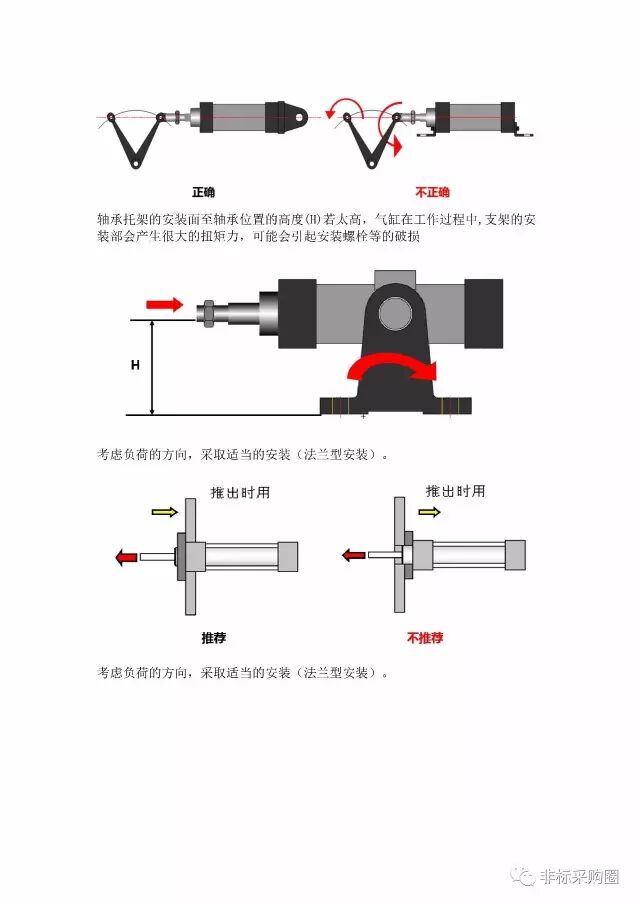 正确

不正确

轴承托架的安装面至轴承位置的高度(H)若太高，气缸在工作过程中，支架的安装部会产生很大的扭矩力，可能会引起安装螺栓等的破损

H

考虑负荷的方向，采取适当的安装（法兰型安装）。

推出时用

推出时用

推荐

不推荐

考虑负荷的方向，采取适当的安装（法兰型安装）。

非标采购圈