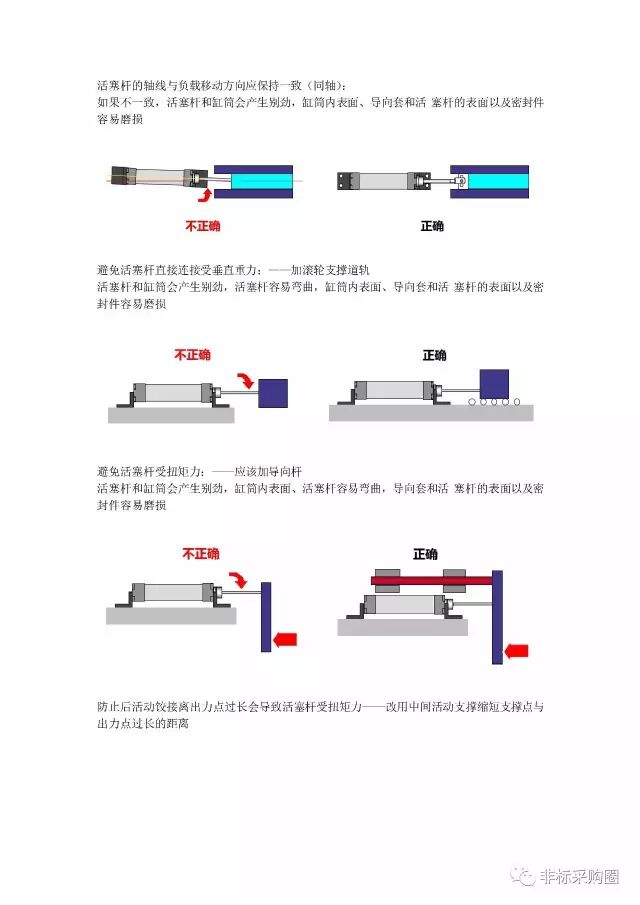 活塞杆的轴线与负载移动方向应保持一致（同轴）：
如果不一致，活塞杆和缸筒会产生别劲，缸筒内表面、导向套和活 塞杆的表面以及密封件容易磨损

不正确

正确

避免活塞杆直接连接受垂直重力：——加滚轮支撑道轨
活塞杆和缸筒会产生别劲，活塞杆容易弯曲，缸筒内表面、导向套和活 塞杆的表面以及密封件容易磨损

不正确

正确

避免活塞杆受扭矩力：——应该加导向杆
活塞杆和缸筒会产生别劲，缸筒内表面、活塞杆容易弯曲，导向套和活 塞杆的表面以及密封件容易磨损

不正确

正确

防止后活动铰接离出力点过长会导致活塞杆受扭矩力——改用中间活动支撑缩短支撑点与出力点过长的距离

非标采购圈