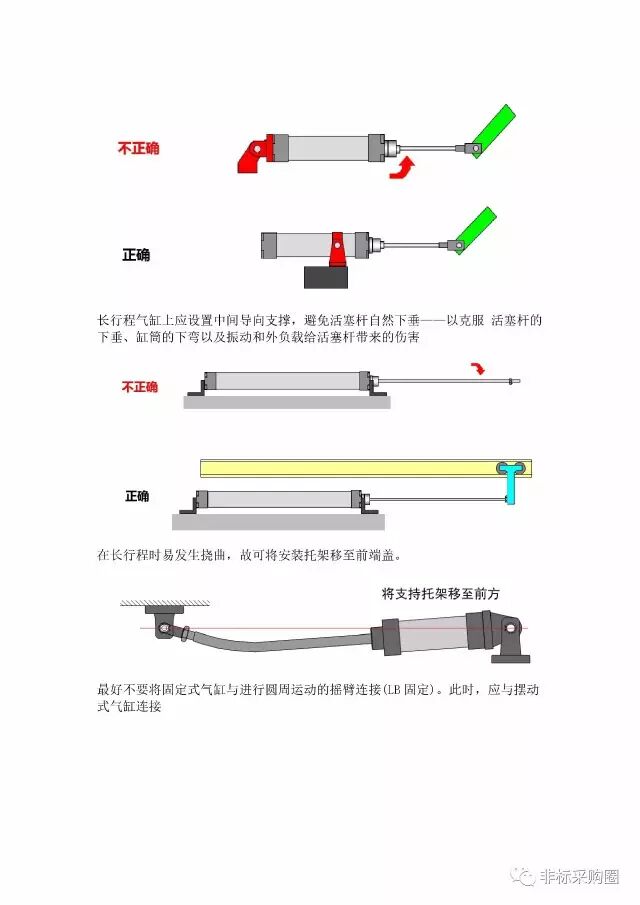 不正确

正确

长行程气缸上应设置中间导向支撑，避免活塞杆自然下垂——以克服 活塞杆的下垂、缸筒的下弯以及振动和外负载给活塞杆带来的伤害

不正确

正确

在长行程时易发生挠曲，故可将安装托架移至前端盖。

将支持托架移至前方

最好不要将固定式气缸与进行圆周运动的摇臂连接(LB 固定)。此时，应与摆动式气缸连接

非标采购圈