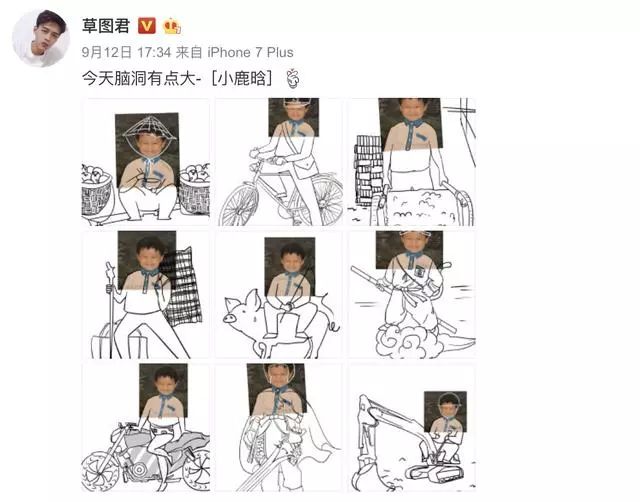 草图君

9月12日 17:34 来自 iPhone 7 Plus

今天脑洞有点大-［小鹿晗］