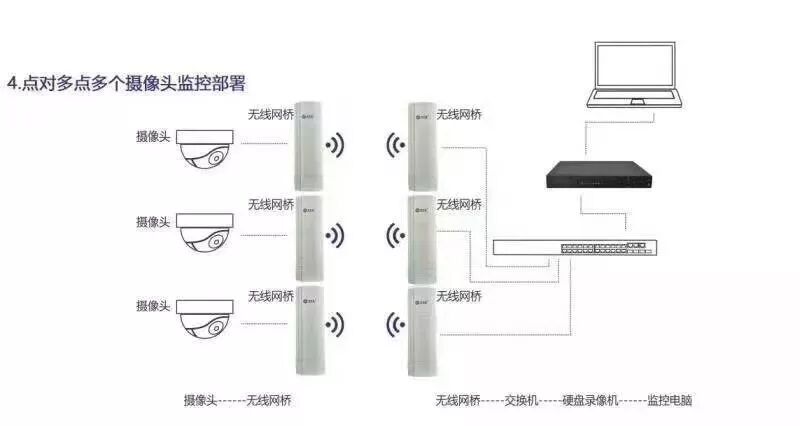 4.点对多点多个摄像头监控部署

摄像头

无线网桥

无线网桥

摄像头

无线网桥

无线网桥

摄像头

无线网桥

无线网桥

摄像头------无线网桥

无线网桥-----交换机-----硬盘录像机-----监控电脑