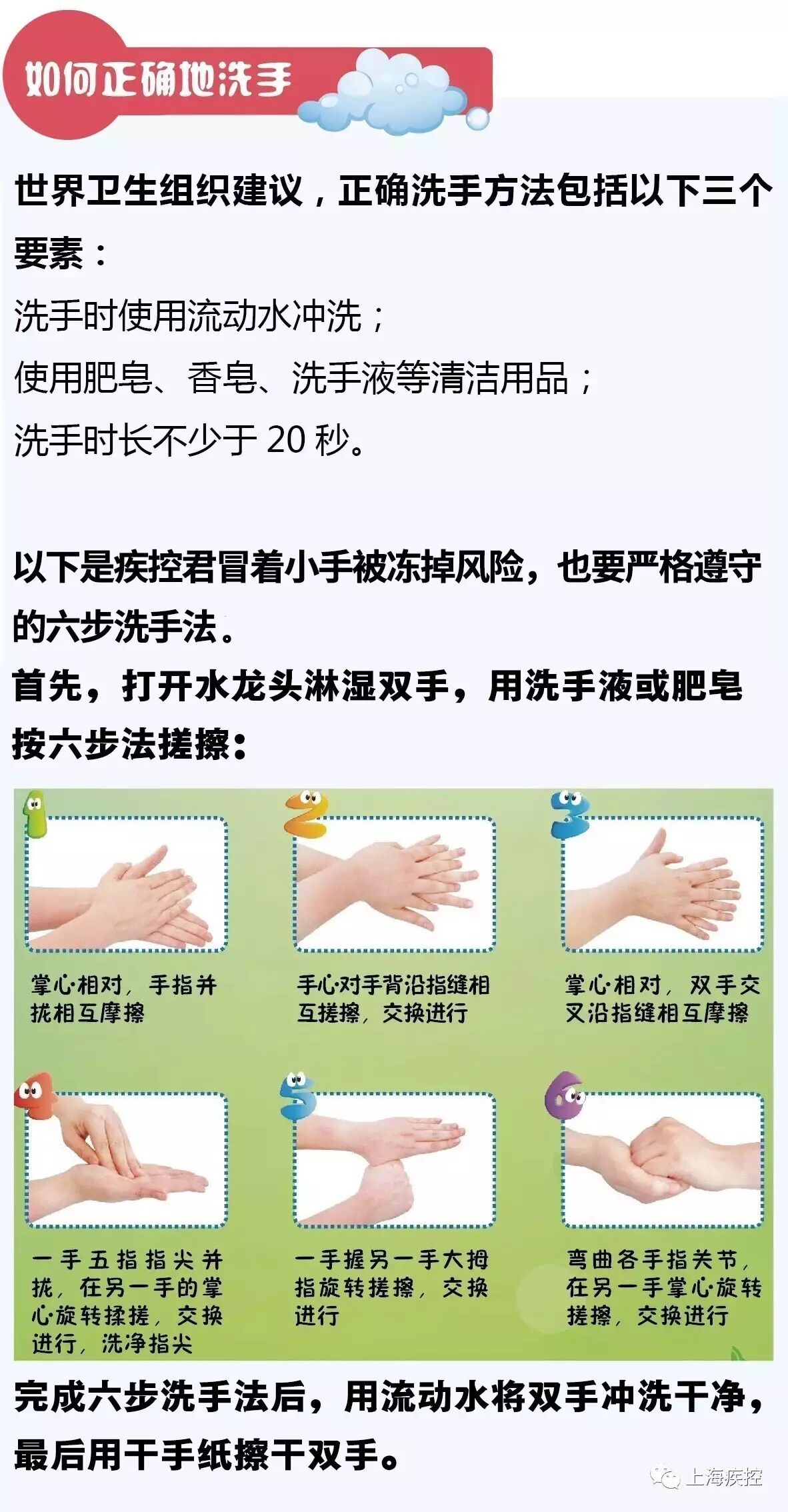 如何正确地洗手

世界卫生组织建议，正确洗手方法包括以下三个要素：

洗手时使用流动水冲洗；
使用肥皂、香皂、洗手液等清洁用品；
洗手时长不少于 20 秒。

以下是疾控君冒着小手被冻掉风险，也要严格遵守的六步洗手法。
首先，打开水龙头淋湿双手，用洗手液或肥皂按六步法搓擦：

1
掌心相对，手指并拢相互摩擦

2
手心对手背沿指缝相互搓擦，交换进行

3
掌心相对，双手交叉沿指缝相互摩擦

4
一手五指指尖并拢，在另一手的掌心旋转揉搓，交换进行，洗净指尖

5
一手握另一手大拇指旋转搓擦，交换进行

6
弯曲各手指关节，在另一手掌心旋转搓擦，交换进行

完成六步洗手法后，用流动水将双手冲洗干净，最后用干手纸擦干双手。

上海疾控