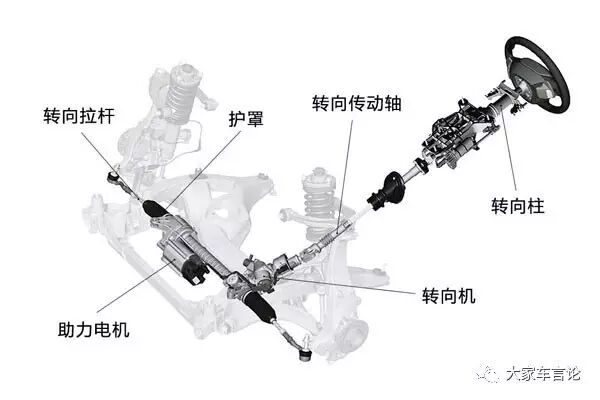 转向拉杆
护罩
转向传动轴
转向柱
转向机
助力电机
大家车言论