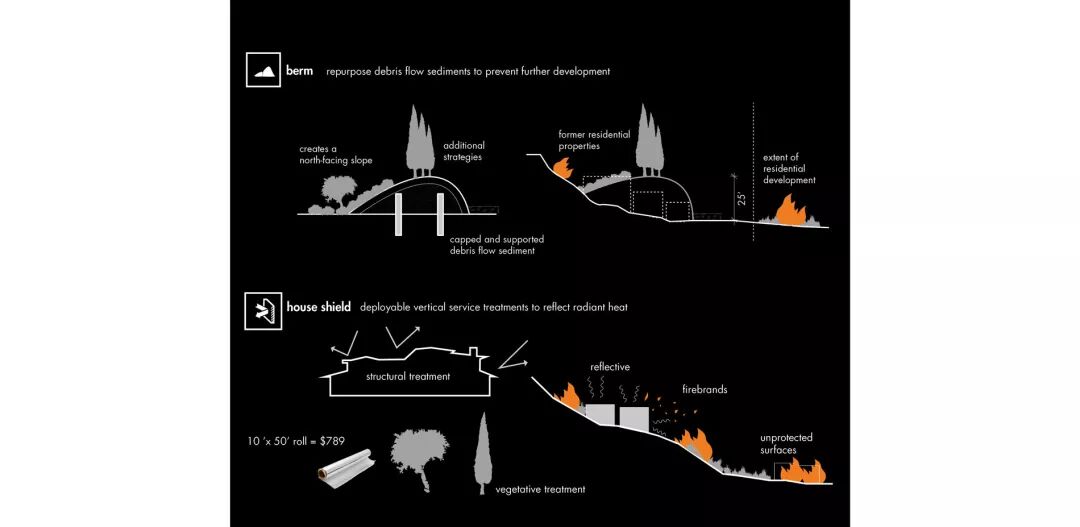 berm repurpose debris flow sediments to prevent further development

creates a north-facing slope

additional strategies

capped and supported debris flow sediment

former residential properties

25'

extent of residential development

house shield deployable vertical service treatments to reflect radiant heat

structural treatment

10 'x 50' roll = $789

vegetative treatment

reflective

firebrands

unprotected surfaces