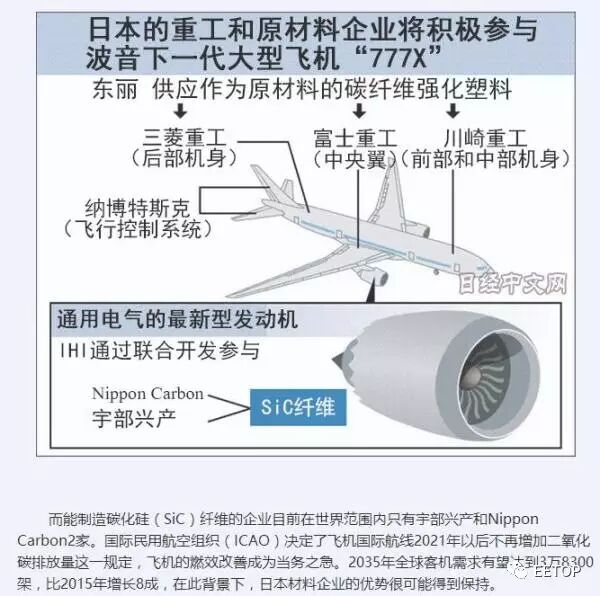 日本的重工和原材料企业将积极参与波音下一代大型飞机“777X”

东丽 供应作为原材料的碳纤维强化塑料

三菱重工
（后部机身）

富士重工
（中央翼）

川崎重工
（前部和中部机身）

纳博特斯克
（飞行控制系统）

日经中文网

通用电气的最新型发动机

IHI通过联合开发参与

Nippon Carbon
宇部兴产

SiC纤维

而能制造碳化硅（SiC）纤维的企业目前在世界范围内只有宇部兴产和Nippon Carbon2家。国际民用航空组织（ICAO）决定了飞机国际航线2021年以后不再增加二氧化碳排放量这一规定，飞机的燃效改善成为当务之急。2035年全球客机需求有望达到3万8300架，比2015年增长8成，在此背景下，日本材料企业的优势很可能得到保持。

EETOP