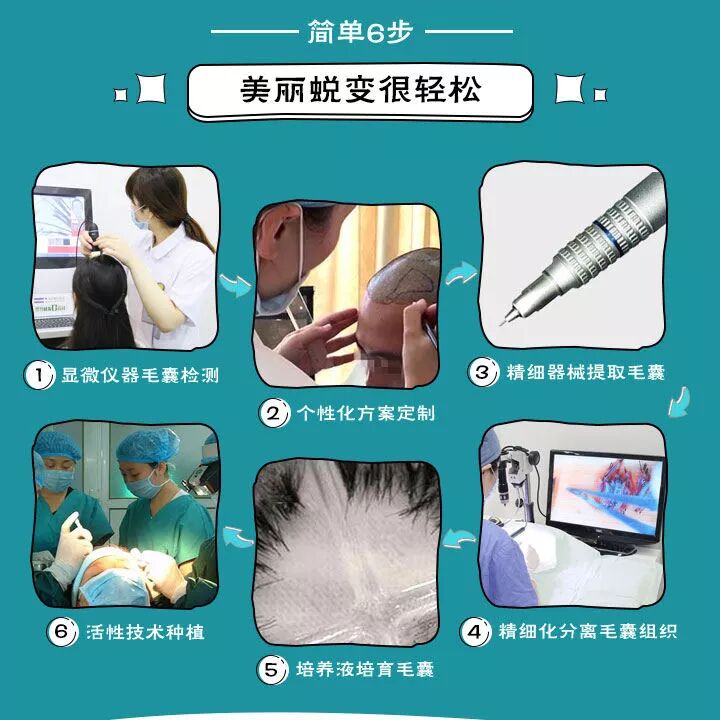 简单6步

美丽蜕变很轻松

1 显微仪器毛囊检测

2 个性化方案定制

3 精细器械提取毛囊

4 精细化分离毛囊组织

5 培养液培育毛囊

6 活性技术种植