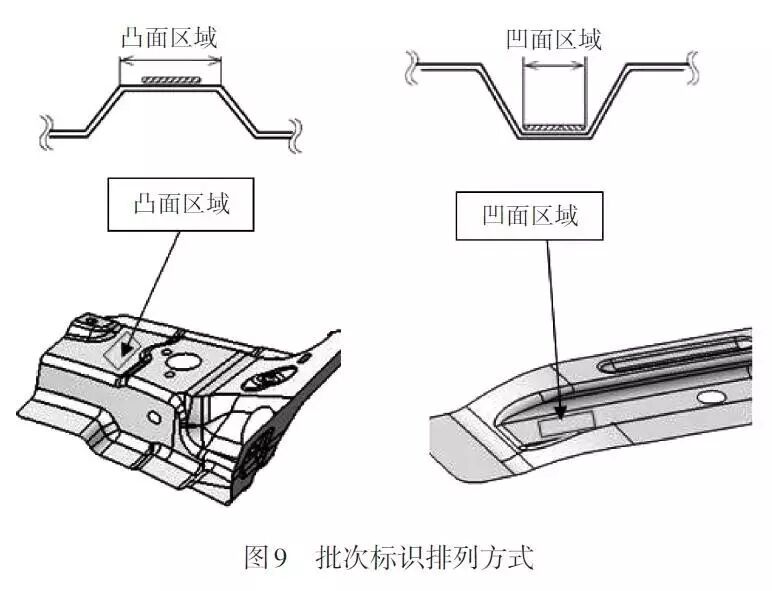 凸面区域

凹面区域

凸面区域

凹面区域

图9　批次标识排列方式