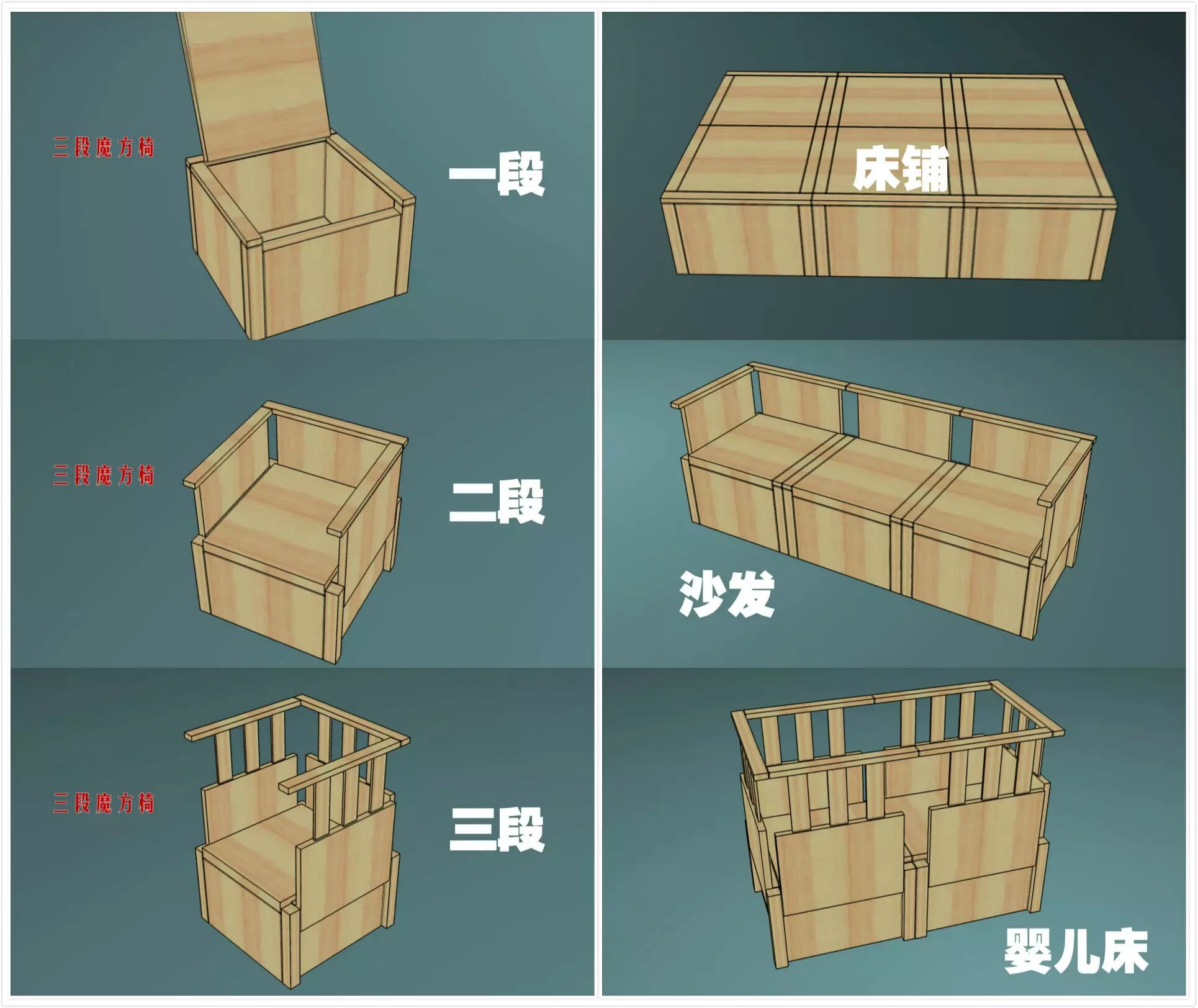 三段魔方椅

一段

三段魔方椅

二段

三段魔方椅

三段

床铺

沙发

婴儿床