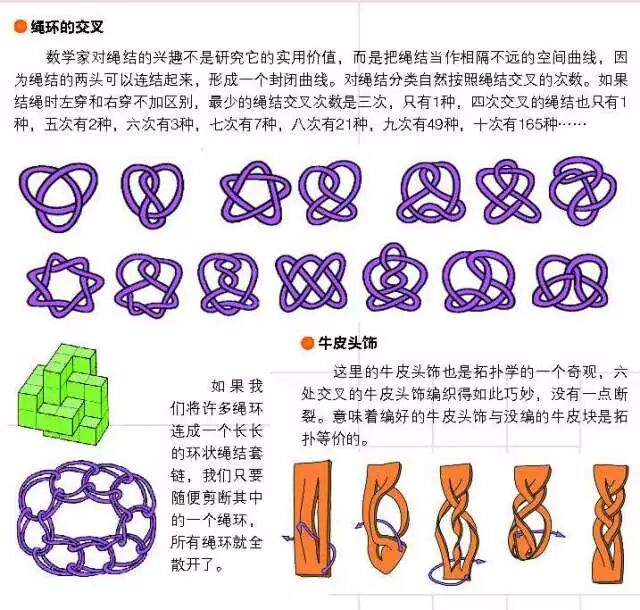 绳环的交叉

数学家对绳结的兴趣不是研究它的实用价值，而是把绳结当作相隔不远的空间曲线，因为绳结的两头可以连结起来，形成一个封闭曲线。对绳结分类自然按照绳结交叉的次数。如果结绳时左穿和右穿不加区别，最少的绳结交叉次数是三次，只有1种，四次交叉的绳结也只有1种，五次有2种，六次有3种，七次有7种，八次有21种，九次有49种，十次有165种……

如果我们将许多绳环连成一个长长的环状绳结套链，我们只要随便剪断其中的一个绳环，所有绳环就全散开了。

牛皮头饰

这里的牛皮头饰也是拓扑学的一个奇观，六处交叉的牛皮头饰编织得如此巧妙，没有一点断裂。意味着编好的牛皮头饰与没编的牛皮块是拓扑等价的。