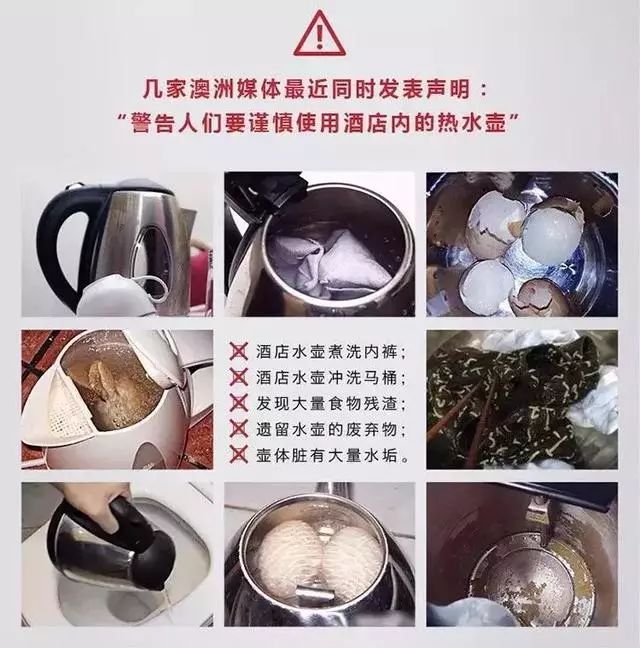 几家澳洲媒体最近同时发表声明：
“警告人们要谨慎使用酒店内的热水壶”

酒店水壶煮洗内裤；
酒店水壶冲洗马桶；
发现大量食物残渣；
遗留水壶的废弃物；
壶体脏有大量水垢。