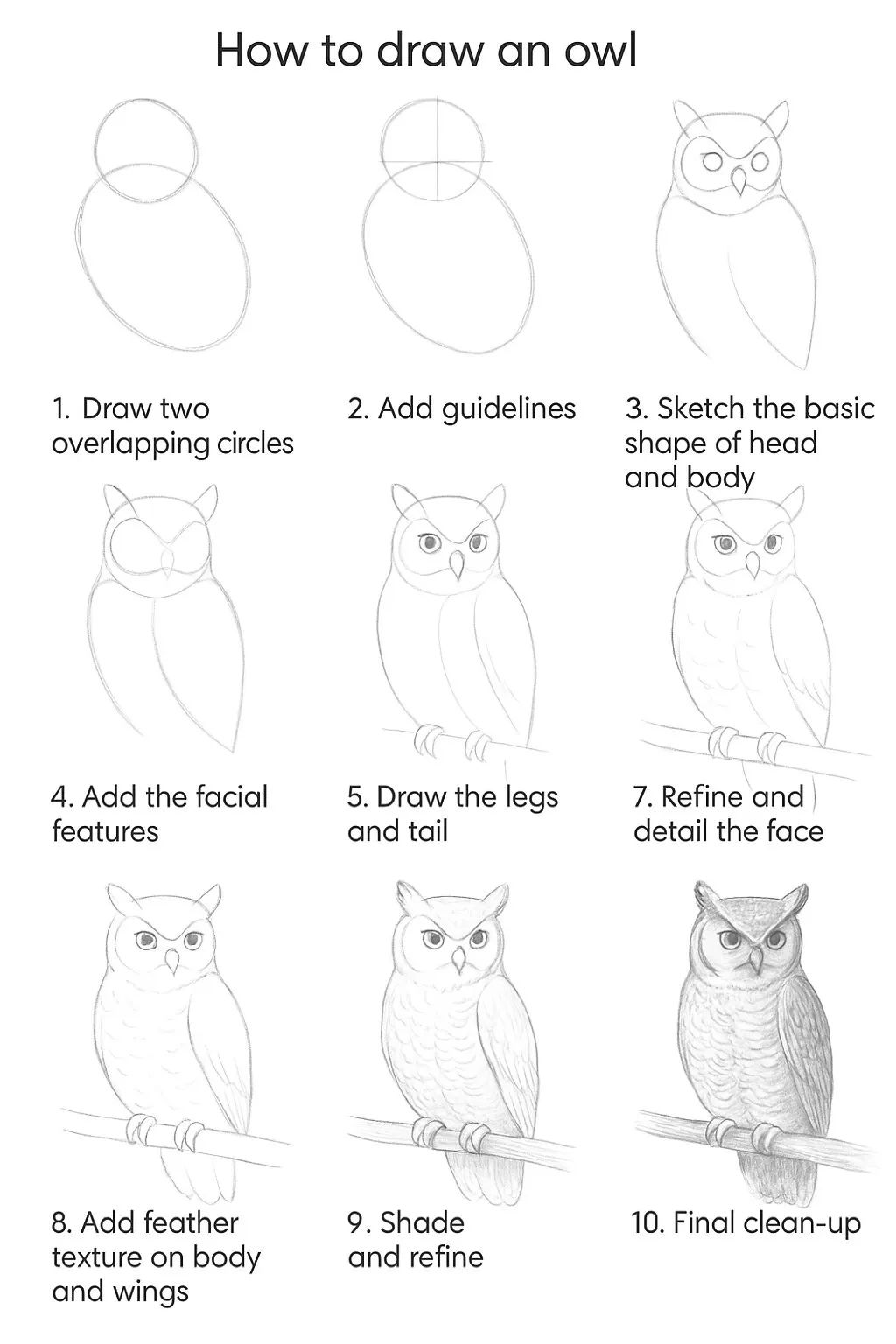 How to draw an owl

1. Draw two overlapping circles

2. Add guidelines

3. Sketch the basic shape of head and body

4. Add the facial features

5. Draw the legs and tail

7. Refine and detail the face

8. Add feather texture on body and wings

9. Shade and refine

10. Final clean-up