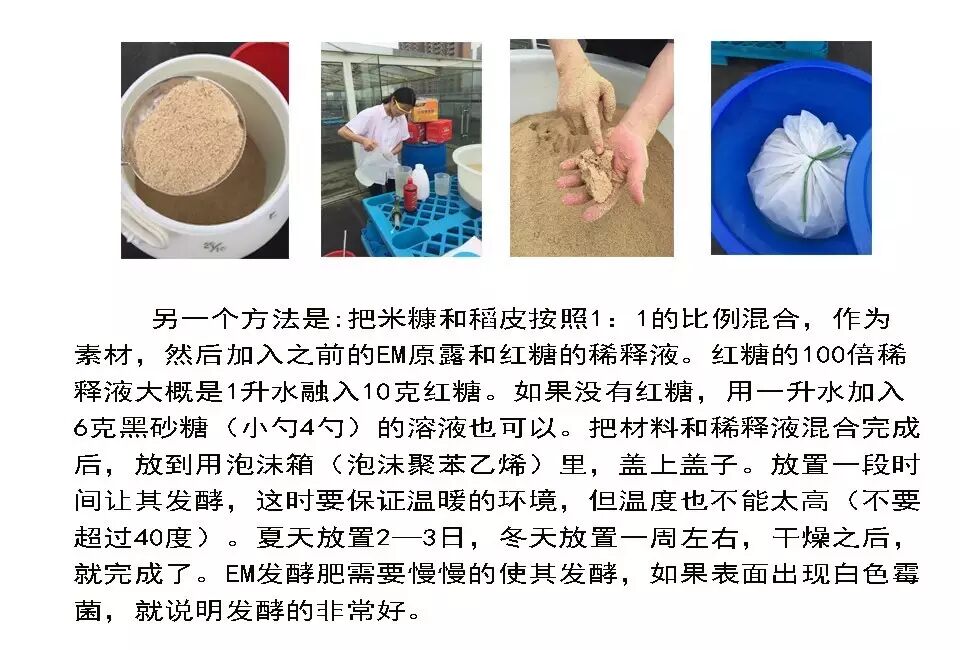 另一个方法是:把米糠和稻皮按照1：1的比例混合，作为素材，然后加入之前的EM原露和红糖的稀释液。红糖的100倍稀释液大概是1升水融入10克红糖。如果没有红糖，用一升水加入6克黑砂糖（小勺4勺）的溶液也可以。把材料和稀释液混合完成后，放到用泡沫箱（泡沫聚苯乙烯）里，盖上盖子。放置一段时间让其发酵，这时要保证温暖的环境，但温度也不能太高（不要超过40度）。夏天放置2—3日，冬天放置一周左右，干燥之后，就完成了。EM发酵肥需要慢慢的使其发酵，如果表面出现白色霉菌，就说明发酵的非常好。