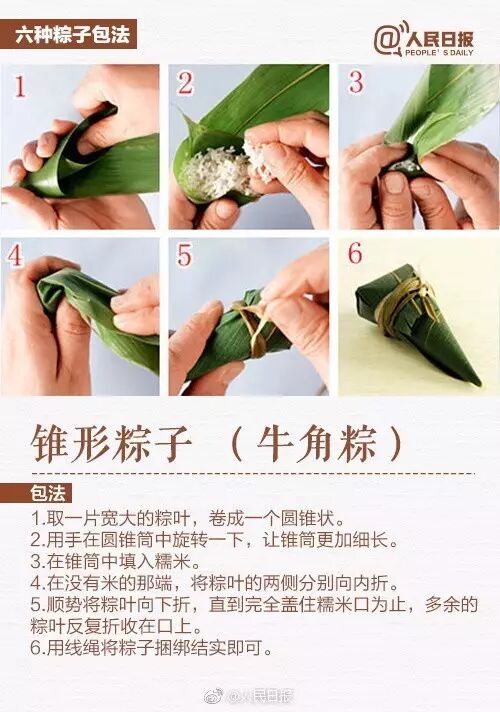 六种粽子包法

@人民日报
PEOPLE'S DAILY

1

2

3

4

5

6

锥形粽子 （牛角粽）

包法

1.取一片宽大的粽叶，卷成一个圆锥状。
2.用手在圆锥筒中旋转一下，让锥筒更加细长。
3.在锥筒中填入糯米。
4.在没有米的那端，将粽叶的两侧分别向内折。
5.顺势将粽叶向下折，直到完全盖住糯米口为止，多余的粽叶反复折收在口上。
6.用线绳将粽子捆绑结实即可。

@人民日报