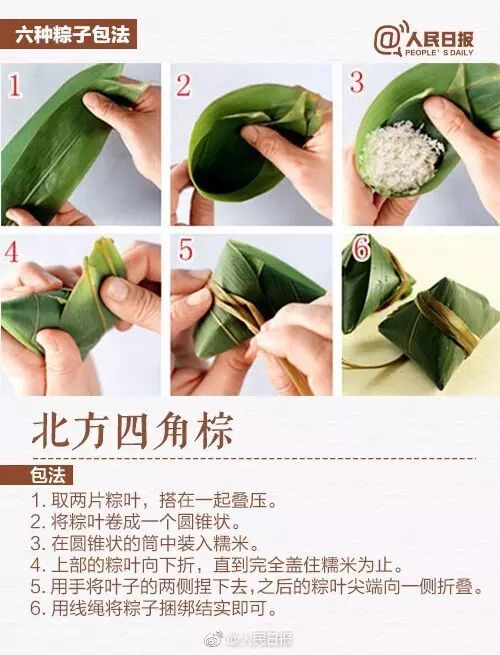 六种粽子包法

@人民日报
PEOPLE' S DAILY

1

2

3

4

5

6

北方四角粽

包法

1. 取两片粽叶，搭在一起叠压。
2. 将粽叶卷成一个圆锥状。
3. 在圆锥状的筒中装入糯米。
4. 上部的粽叶向下折，直到完全盖住糯米为止。
5. 用手将叶子的两侧捏下去，之后的粽叶尖端向一侧折叠。
6. 用线绳将粽子捆绑结实即可。

@人民日报