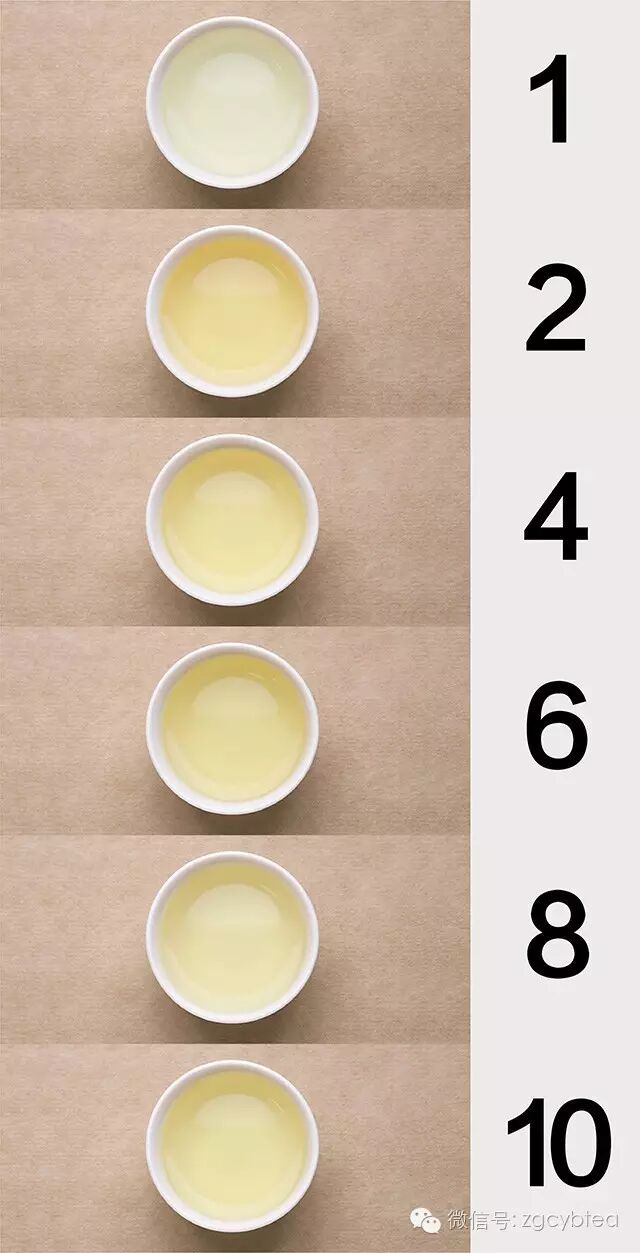 1

2

4

6

8

10

微信号: zgcybtea