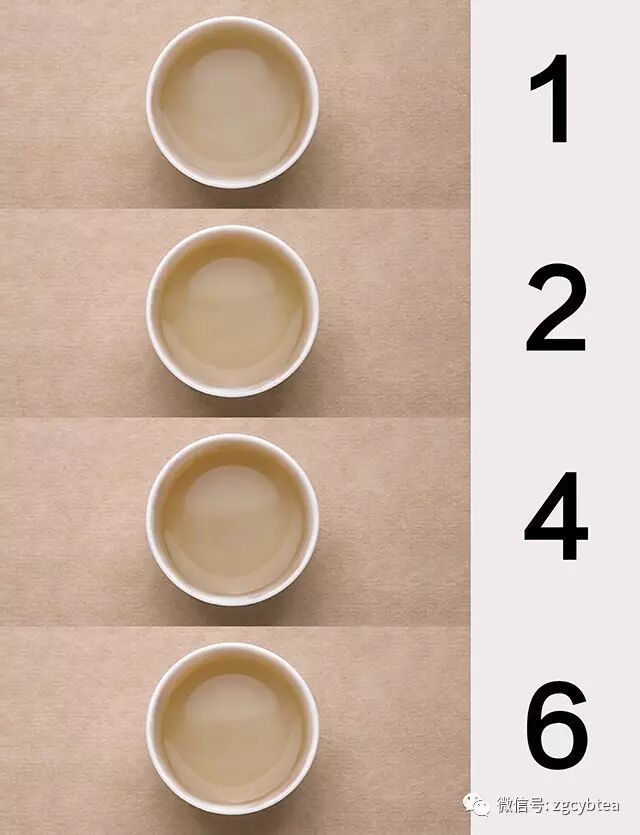 1

2

4

6

微信号: zgcybtea