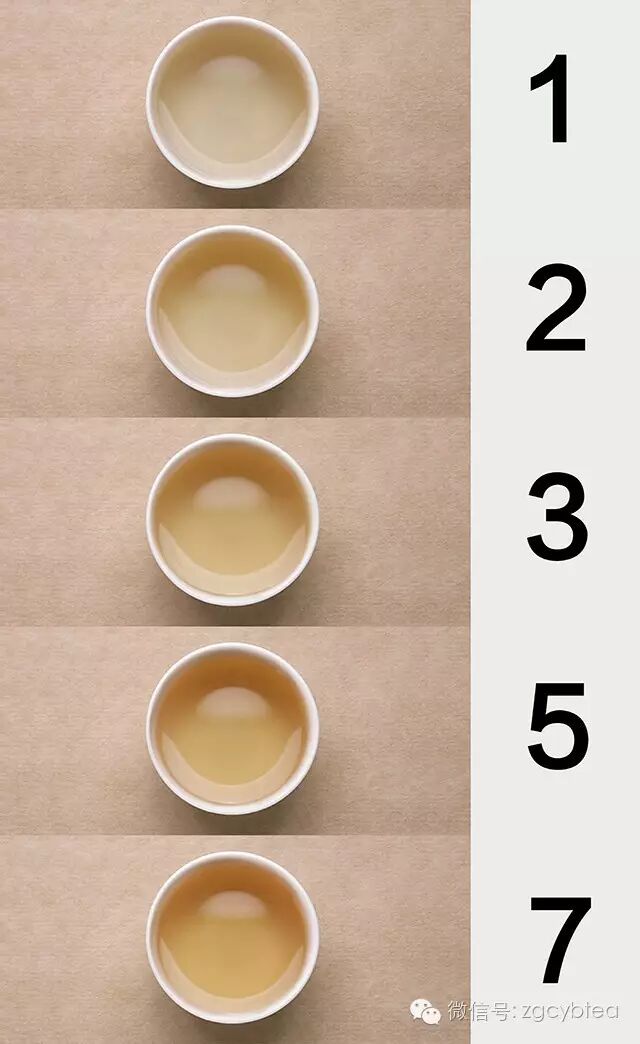 1

2

3

5

7

微信号: zgcybtea