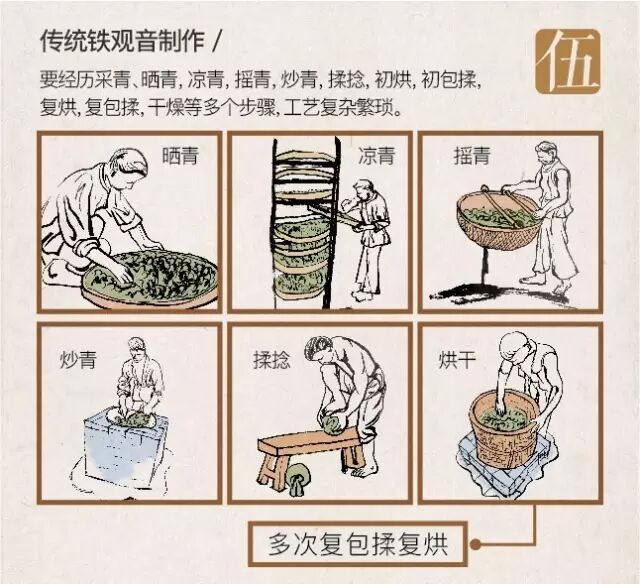 传统铁观音制作 /

伍

要经历采青、晒青, 凉青, 摇青, 炒青, 揉捻, 初烘, 初包揉, 复烘, 复包揉, 干燥等多个步骤, 工艺复杂繁琐。

晒青

凉青

摇青

炒青

揉捻

烘干

多次复包揉复烘