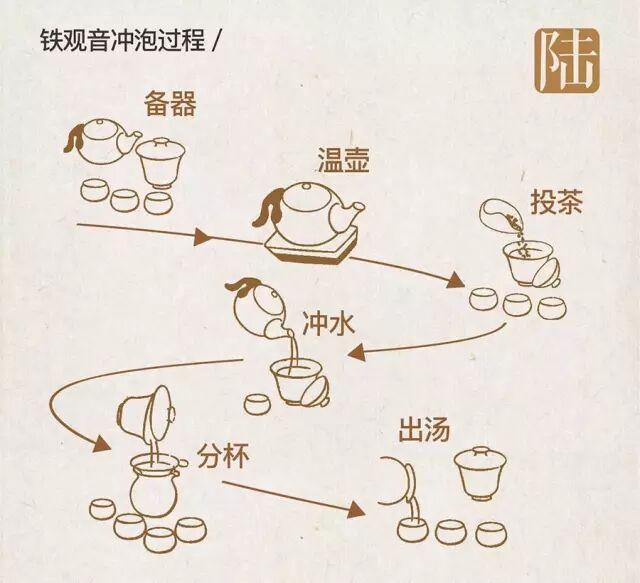 铁观音冲泡过程 /

陆

备器

温壶

投茶

冲水

分杯

出汤