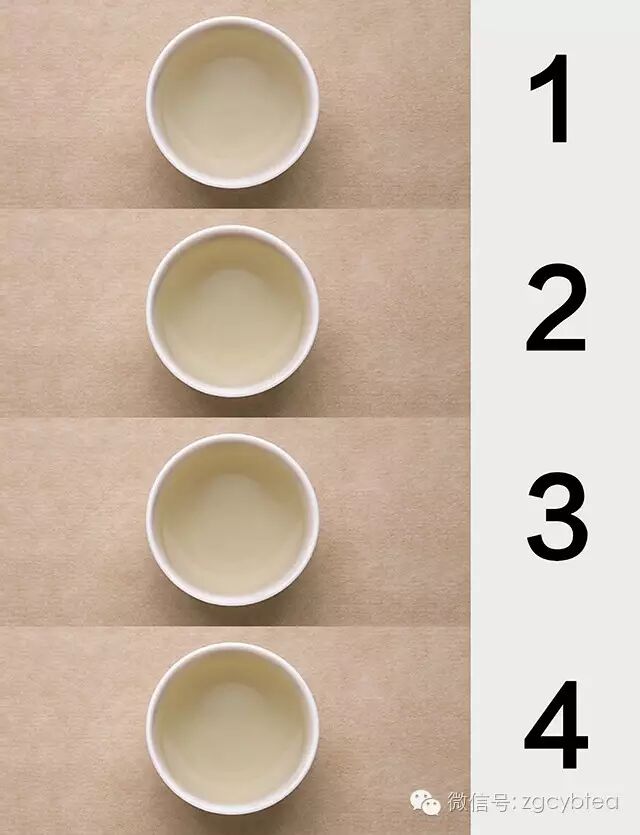 1

2

3

4

微信号: zgcybtea