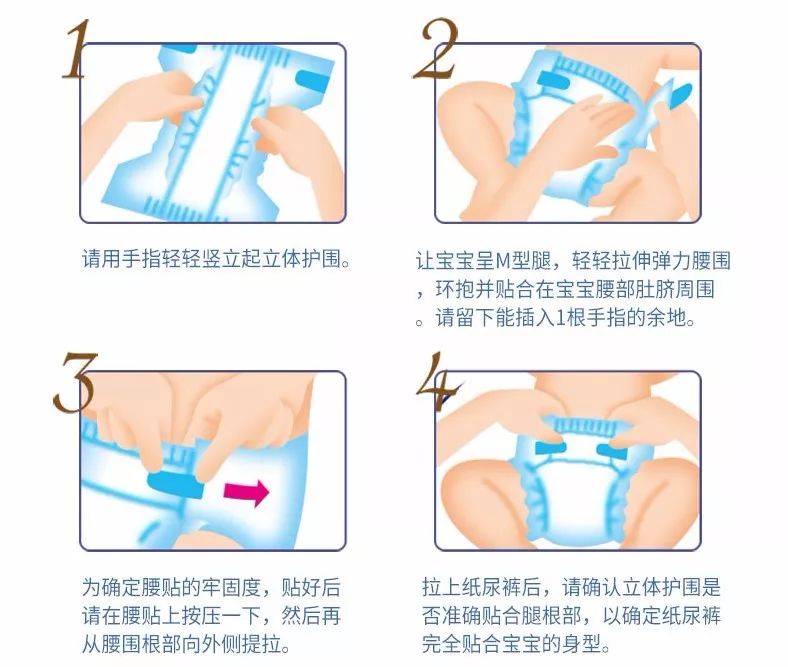 1

请用手指轻轻竖立起立体护围。

2

让宝宝呈M型腿，轻轻拉伸弹力腰围，环抱并贴合在宝宝腰部肚脐周围。请留下能插入1根手指的余地。

3

为确定腰贴的牢固度，贴好后请在腰贴上按压一下，然后再从腰围根部向外侧提拉。

4

拉上纸尿裤后，请确认立体护围是否准确贴合腿根部，以确定纸尿裤完全贴合宝宝的身型。