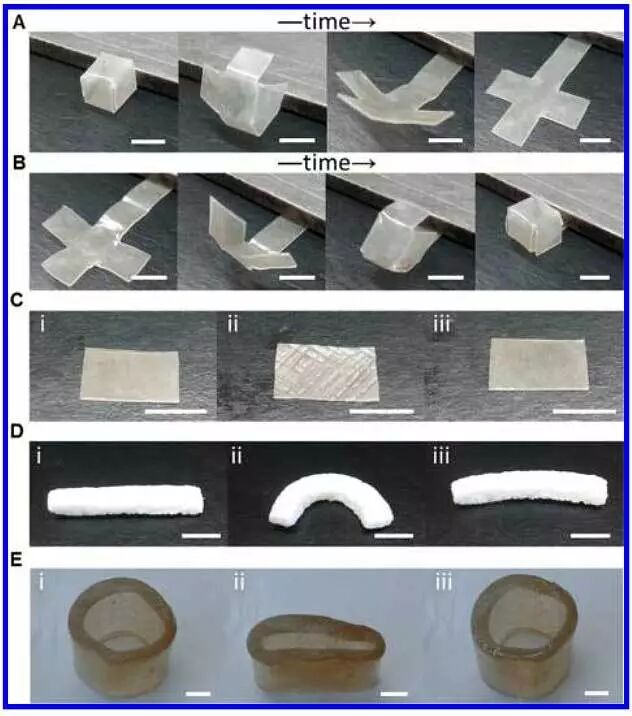 A
—time→

B
—time→

C
i
ii
iii

D
i
ii
iii

E
i
ii
iii