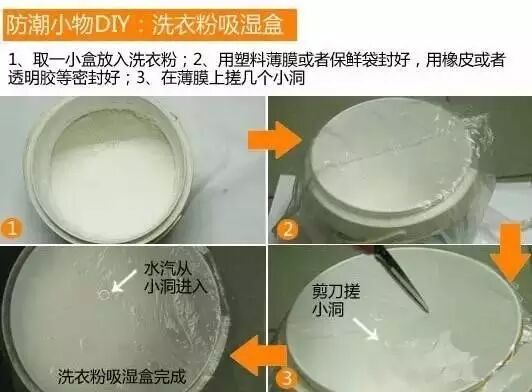 防潮小物DIY：洗衣粉吸湿盒

1、取一小盒放入洗衣粉；2、用塑料薄膜或者保鲜袋封好，用橡皮或者透明胶等密封好；3、在薄膜上搓几个小洞

1

2

水汽从小洞进入

洗衣粉吸湿盒完成

剪刀搓小洞

3