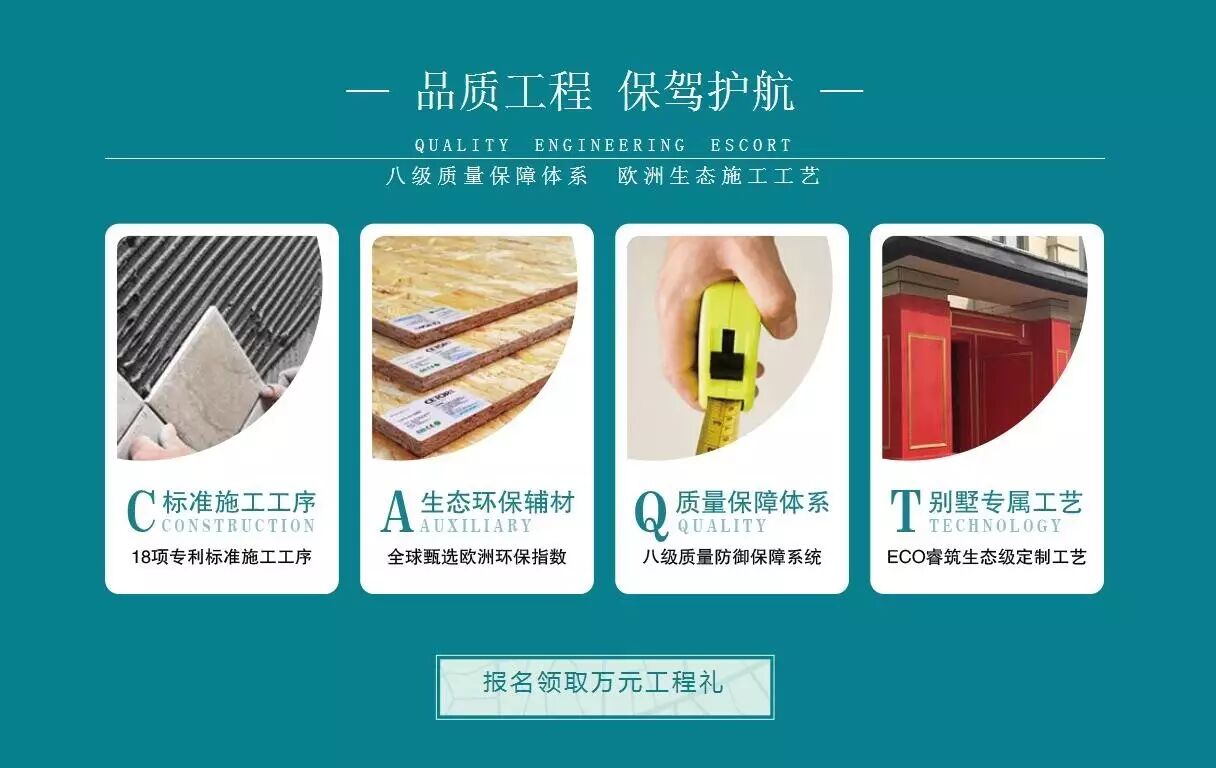 — 品质工程 保驾护航 —

QUALITY ENGINEERING ESCORT

八级质量保障体系 欧洲生态施工工艺

C 标准施工工序
CONSTRUCTION
18项专利标准施工工序

A 生态环保辅材
AUXILIARY
全球甄选欧洲环保指数

Q 质量保障体系
QUALITY
八级质量防御保障系统

T 别墅专属工艺
TECHNOLOGY
ECO睿筑生态级定制工艺

报名领取万元工程礼