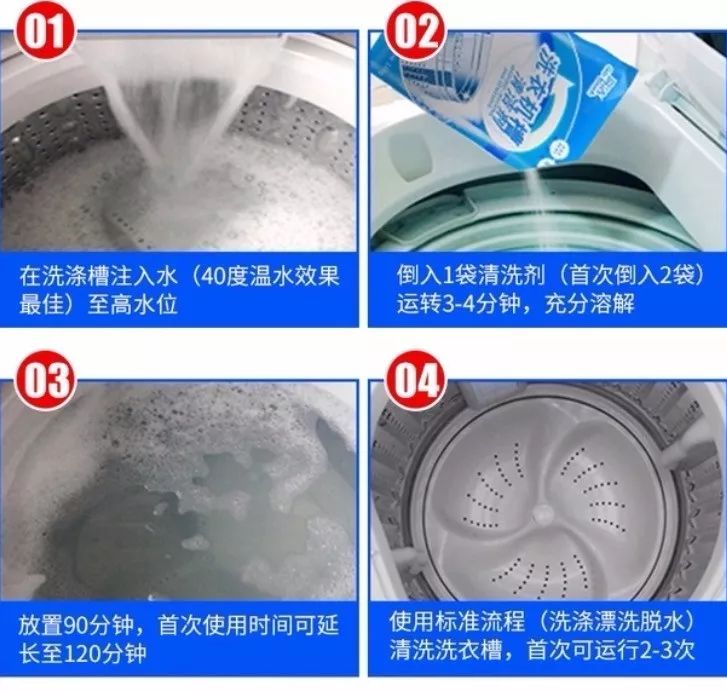 01

在洗涤槽注入水（40度温水效果最佳）至高水位

02

洗衣机槽清洁剂

倒入1袋清洗剂（首次倒入2袋）运转3-4分钟，充分溶解

03

放置90分钟，首次使用时间可延长至120分钟

04

使用标准流程（洗涤漂洗脱水）清洗洗衣槽，首次可运行2-3次