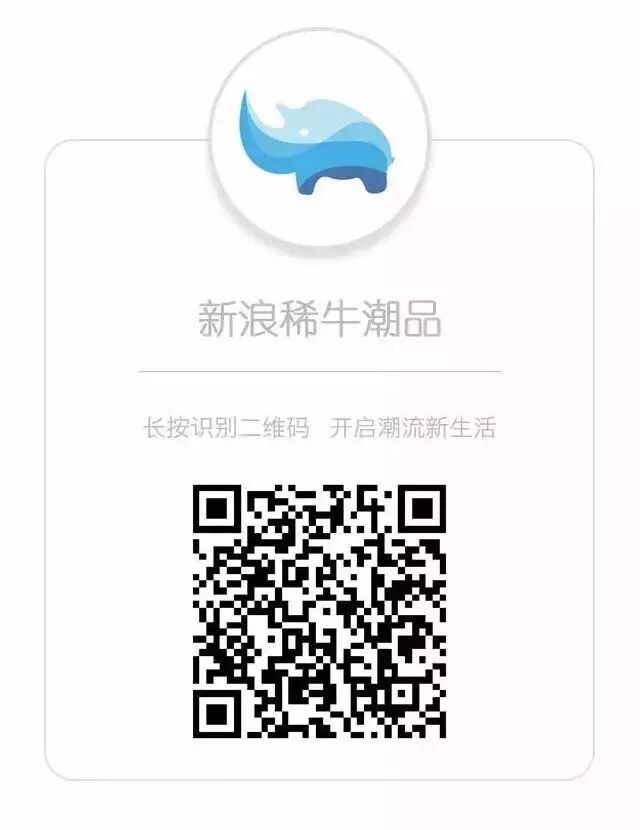 新浪稀牛潮品

长按识别二维码 开启潮流新生活