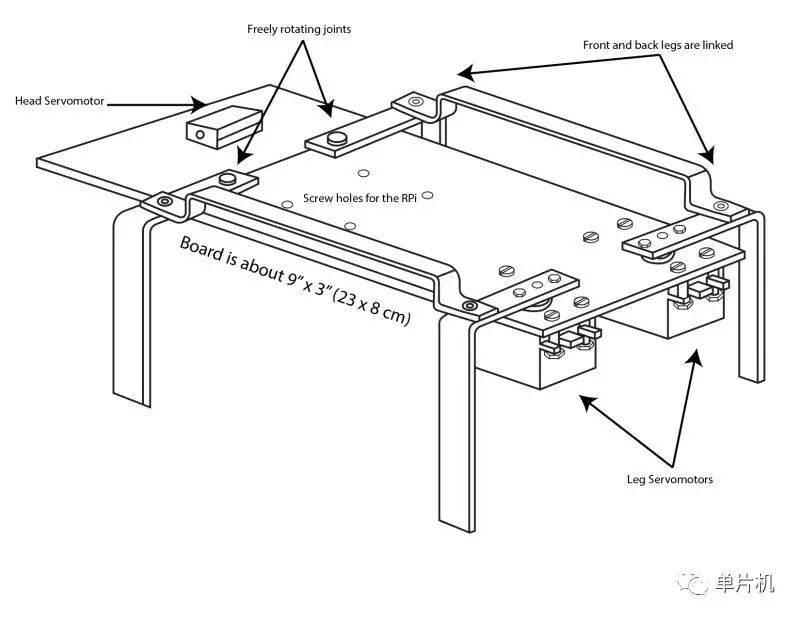 Freely rotating joints

Front and back legs are linked

Head Servomotor

Screw holes for the RPi

Board is about 9" x 3" (23 x 8 cm)

Leg Servomotors

单片机