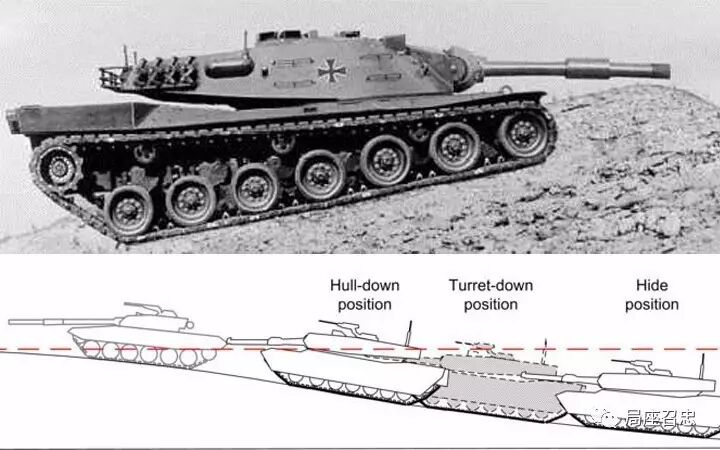 Hull-down position

Turret-down position

Hide position

局座召忠